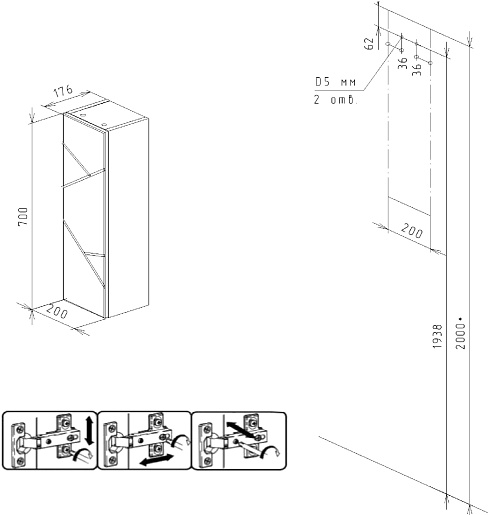 176

700

200

62

36

36

D5 мм
2 отв.

200

1938

2000*